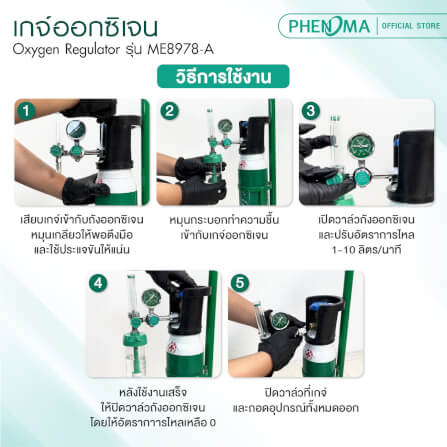 เกจ์ออกซิเจน
Oxygen Regulator รุ่น ME8978-A

PHENOMA | OFFICIAL STORE

วิธีการใช้งาน

1

เสียบเกจ์เข้ากับถังออกซิเจน หมุนเกลียวให้พอตึงมือ และใช้ประแจขันให้แน่น

2

หมุนกระบอกทำความชื้น เข้ากับเกจ์ออกซิเจน

3

เปิดวาล์วถังออกซิเจน และปรับอัตราการไหล 1-10 ลิตร/นาที

4

หลังใช้งานเสร็จ ให้ปิดวาล์วถังออกซิเจน โดยให้อัตราการไหลเหลือ 0

5

ปิดวาล์วที่เกจ์ และถอดอุปกรณ์ทั้งหมดออก